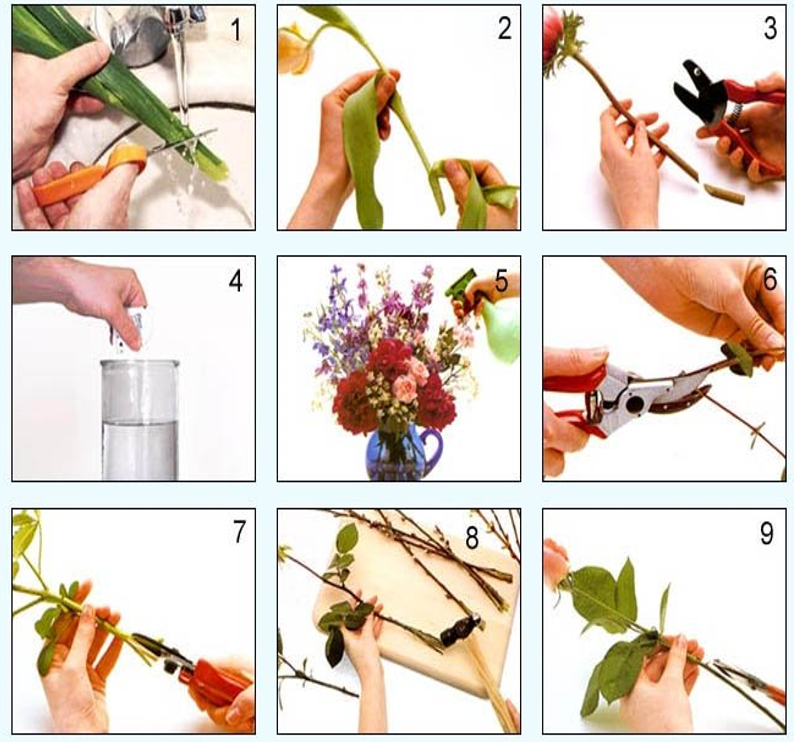 1

2

3

4

5

6

7

8

9